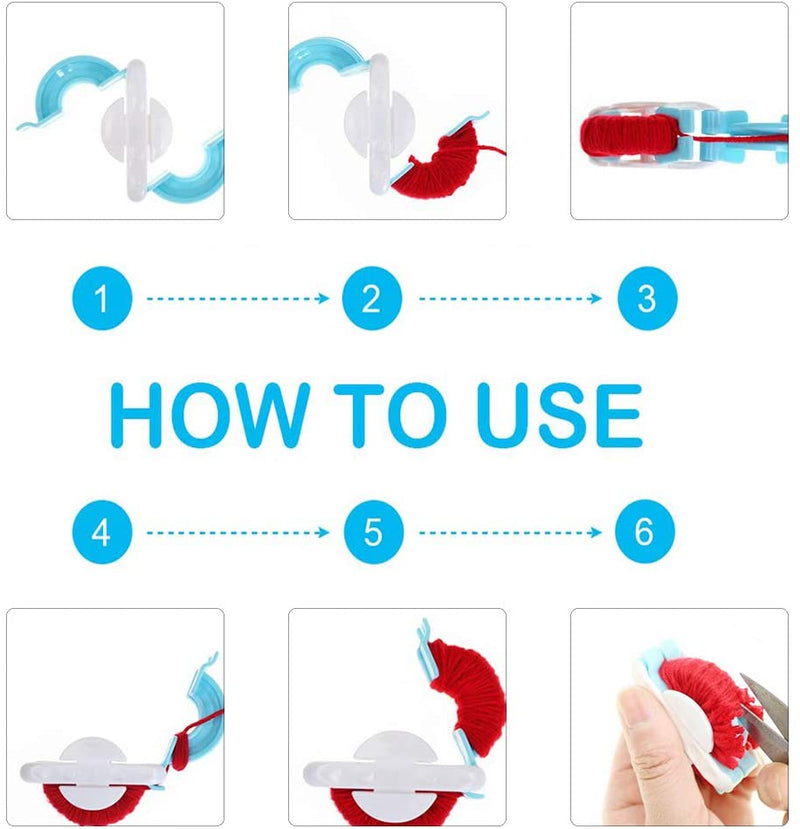 1 2 3

HOW TO USE

4 5 6